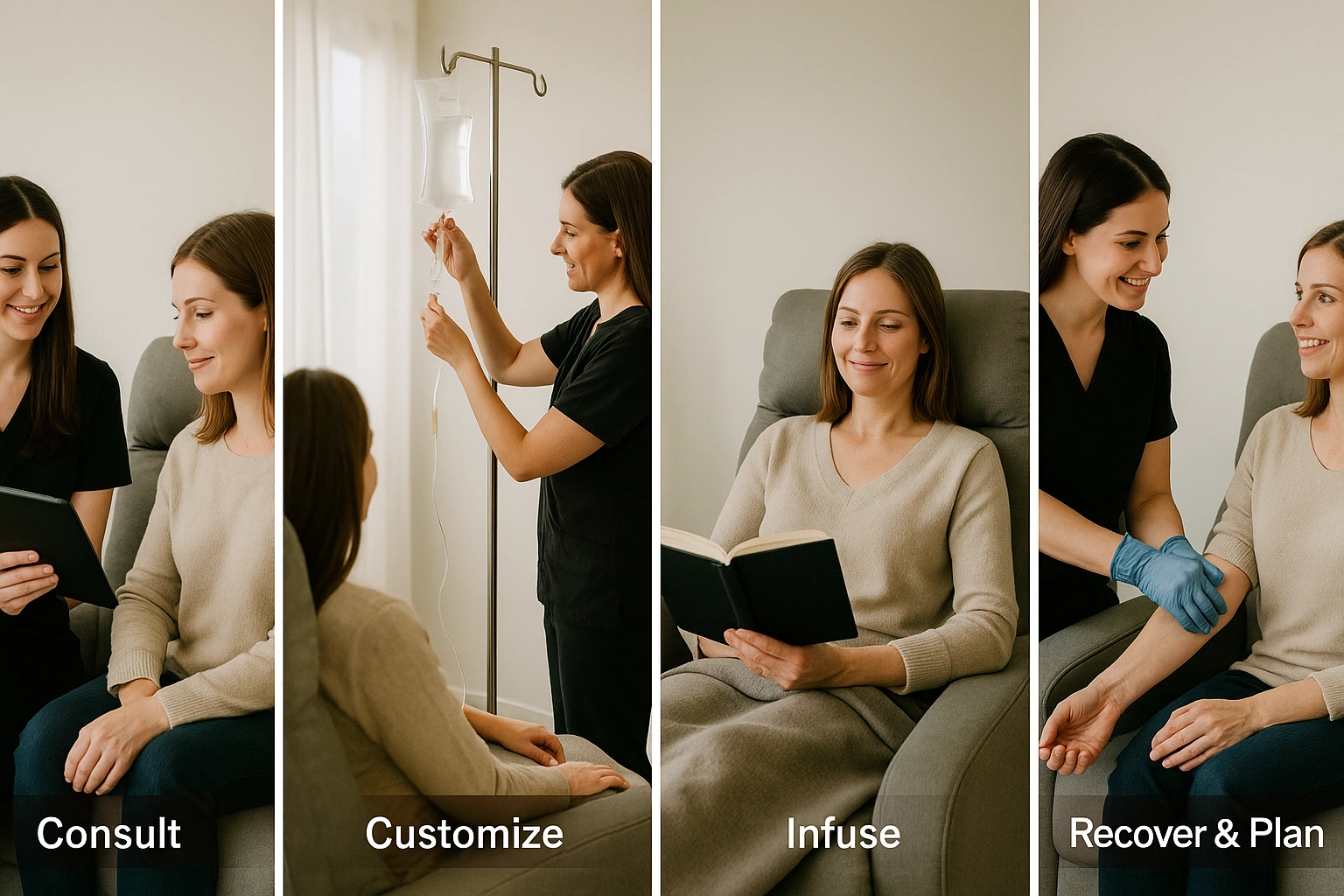 Consult

Customize

Infuse

Recover & Plan